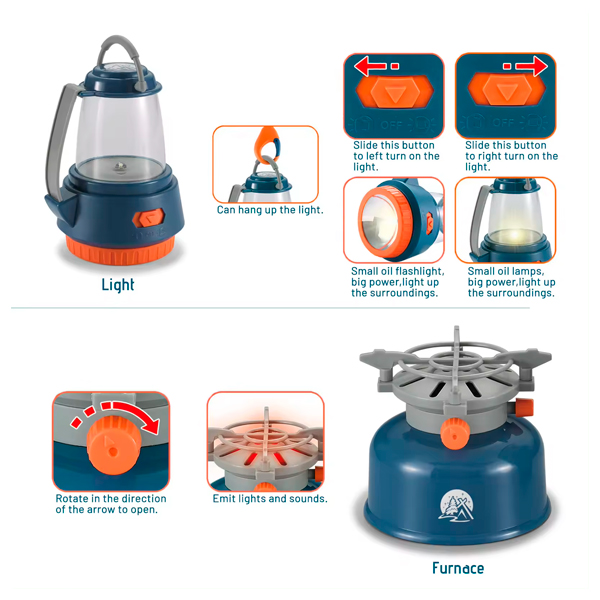 Light

Can hang up the light.

OFF

Slide this button to left turn on the light.

OFF

Slide this button to right turn on the light.

Small oil flashlight, big power,light up the surroundings.

Small oil lamps, big power,light up the surroundings.

Rotate in the direction of the arrow to open.

Emit lights and sounds.

Furnace