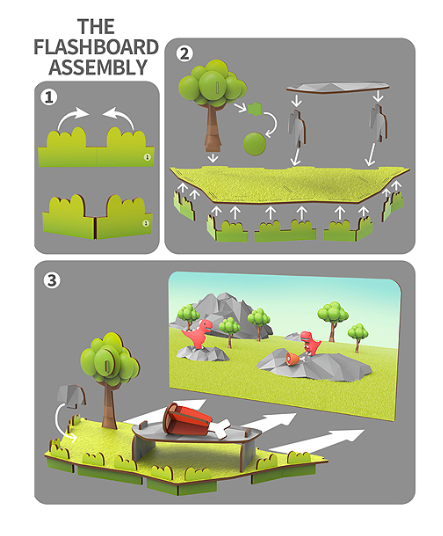 THE FLASHBOARD ASSEMBLY

1

2

3