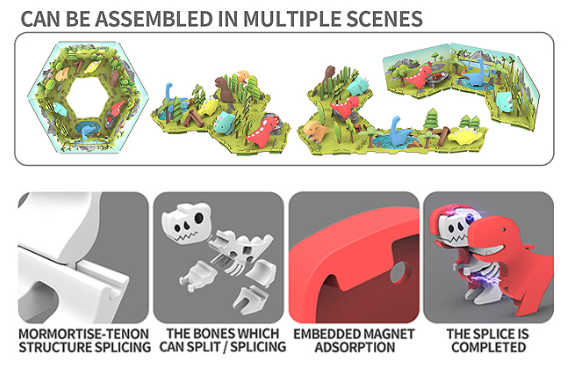 CAN BE ASSEMBLED IN MULTIPLE SCENES

MORMORTISE-TENON STRUCTURE SPLICING

THE BONES WHICH CAN SPLIT / SPLICING

EMBEDDED MAGNET ADSORPTION

THE SPLICE IS COMPLETED