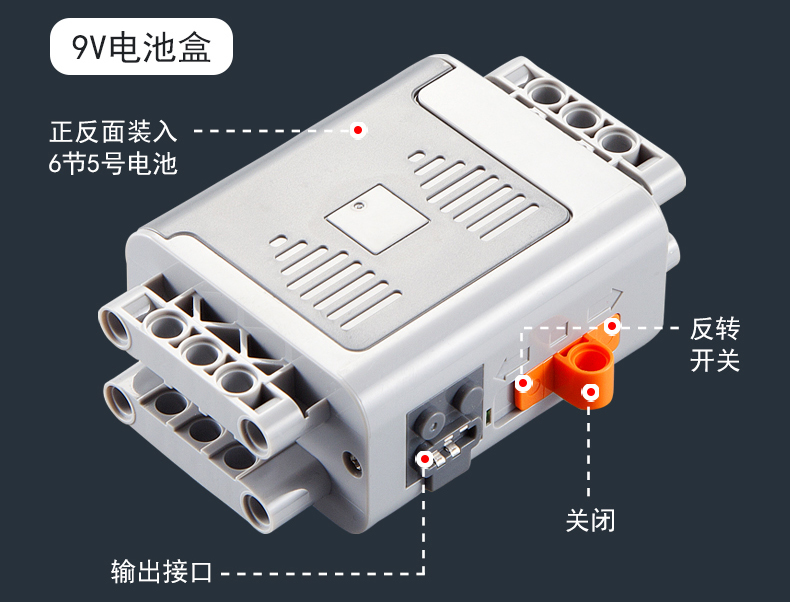 9V电池盒

正反面装入
6节5号电池

反转
开关

关闭

输出接口