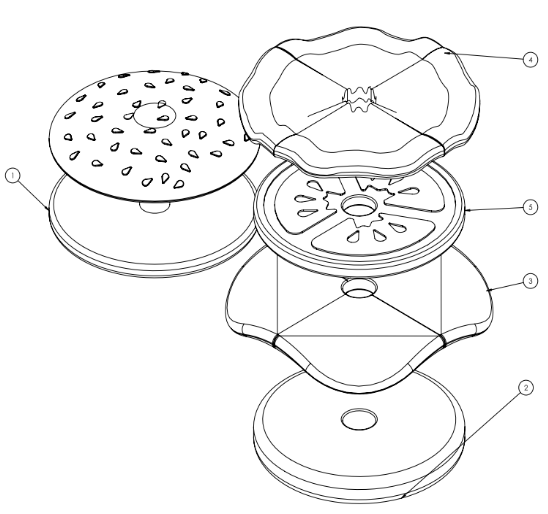 4

1

5

3

2